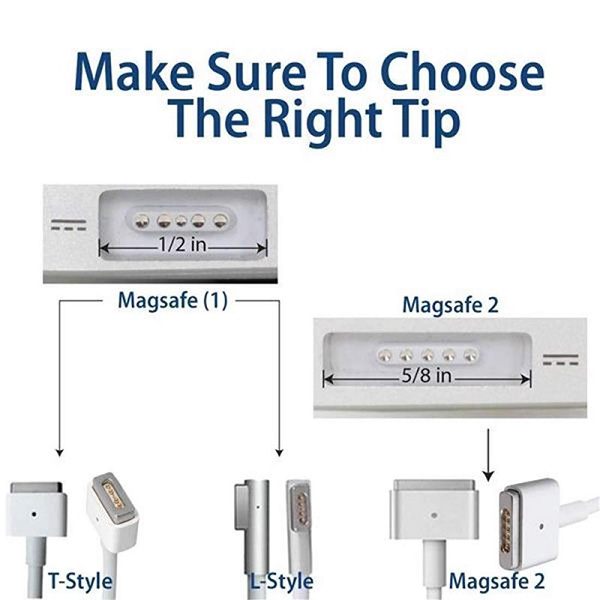 Make Sure To Choose The Right Tip

1/2 in

Magsafe (1)

Magsafe 2

5/8 in

T-Style

L-Style

Magsafe 2