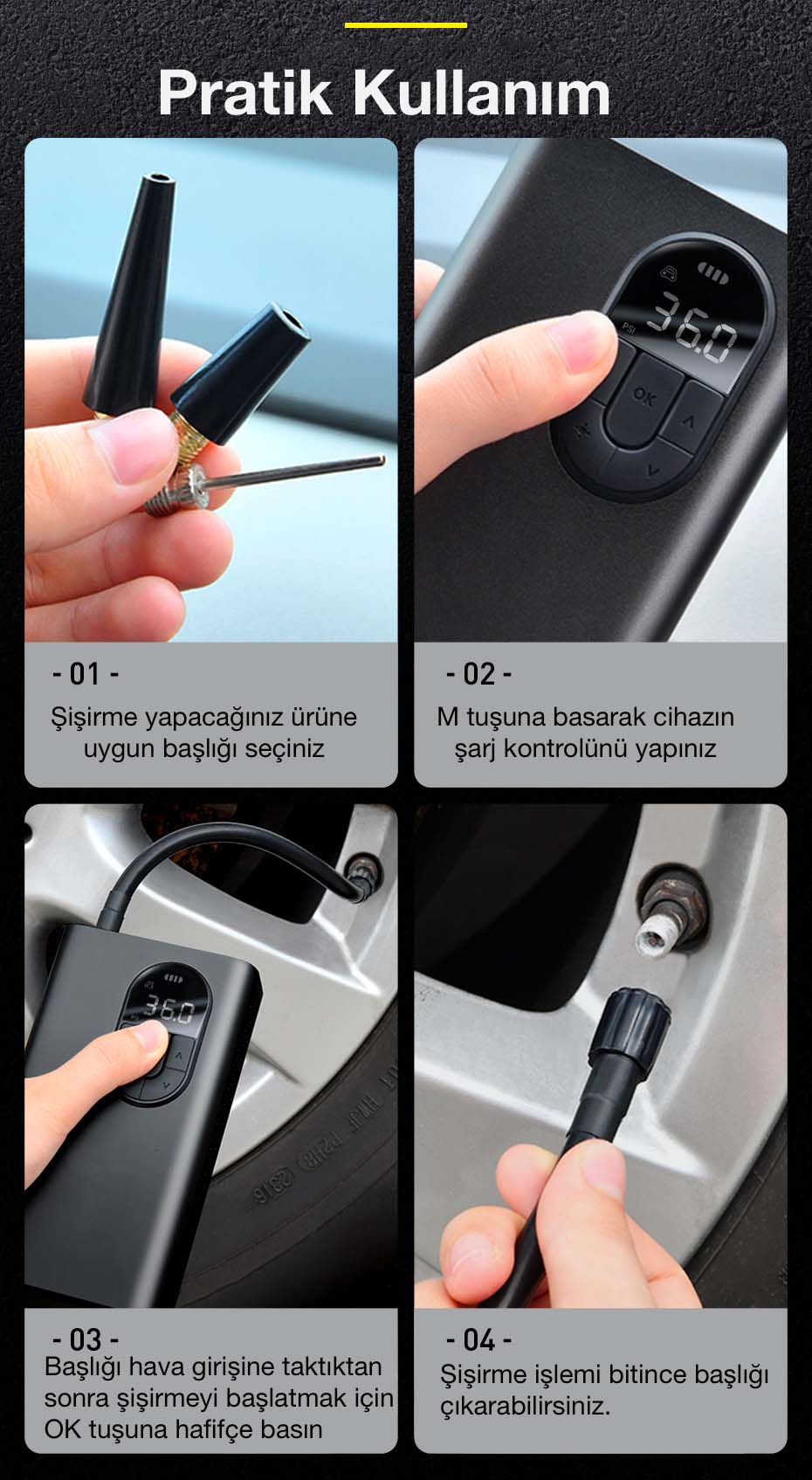 Pratik Kullanım

PSI
36.0
OK

- 01 -
Şişirme yapacağınız ürüne uygun başlığı seçiniz

- 02 -
M tuşuna basarak cihazın şarj kontrolünü yapınız

36.0

- 03 -
Başlığı hava girişine taktıktan sonra şişirmeyi başlatmak için OK tuşuna hafifçe basın

- 04 -
Şişirme işlemi bitince başlığı çıkarabilirsiniz.