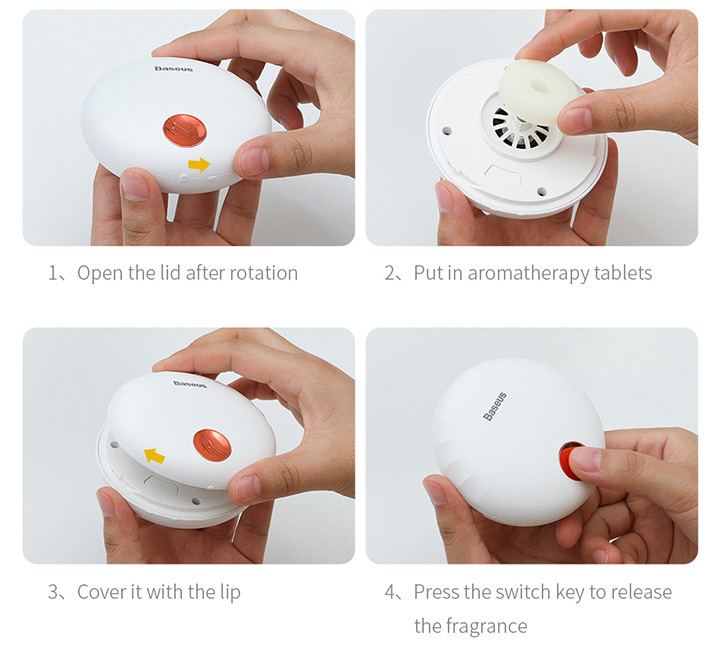 Baseus

1、Open the lid after rotation

2、Put in aromatherapy tablets

Baseus

3、Cover it with the lip

Baseus

4、Press the switch key to release the fragrance